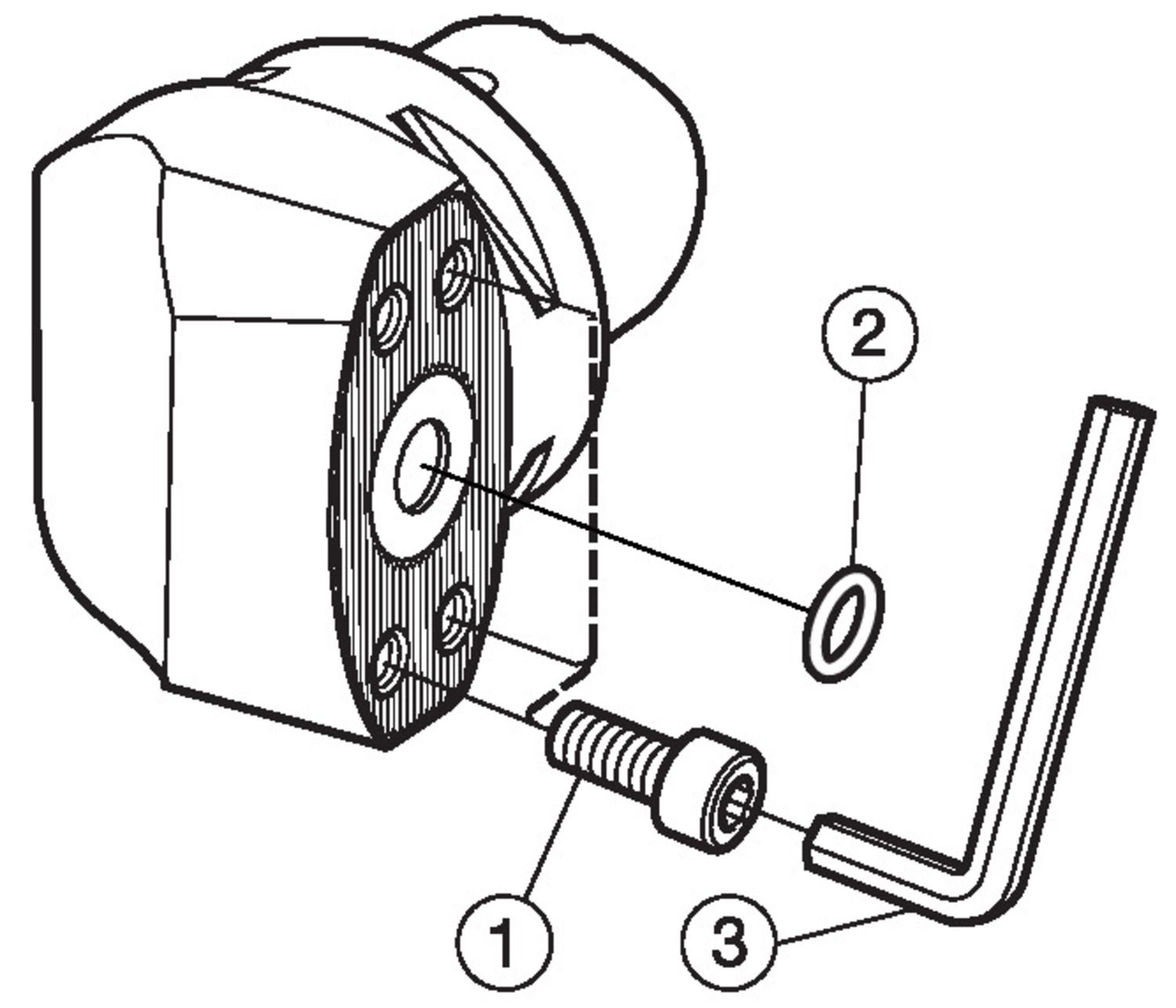 2
1
3