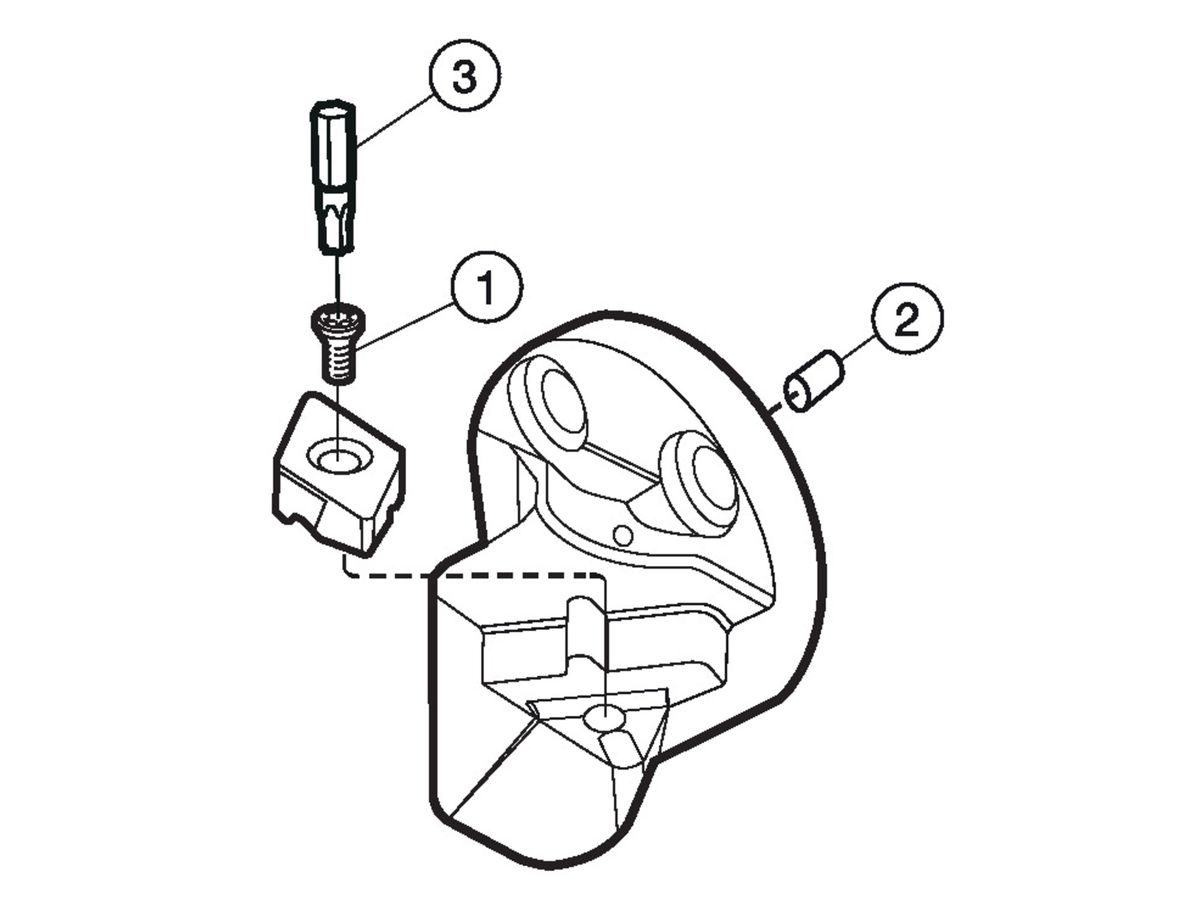 3
1
2