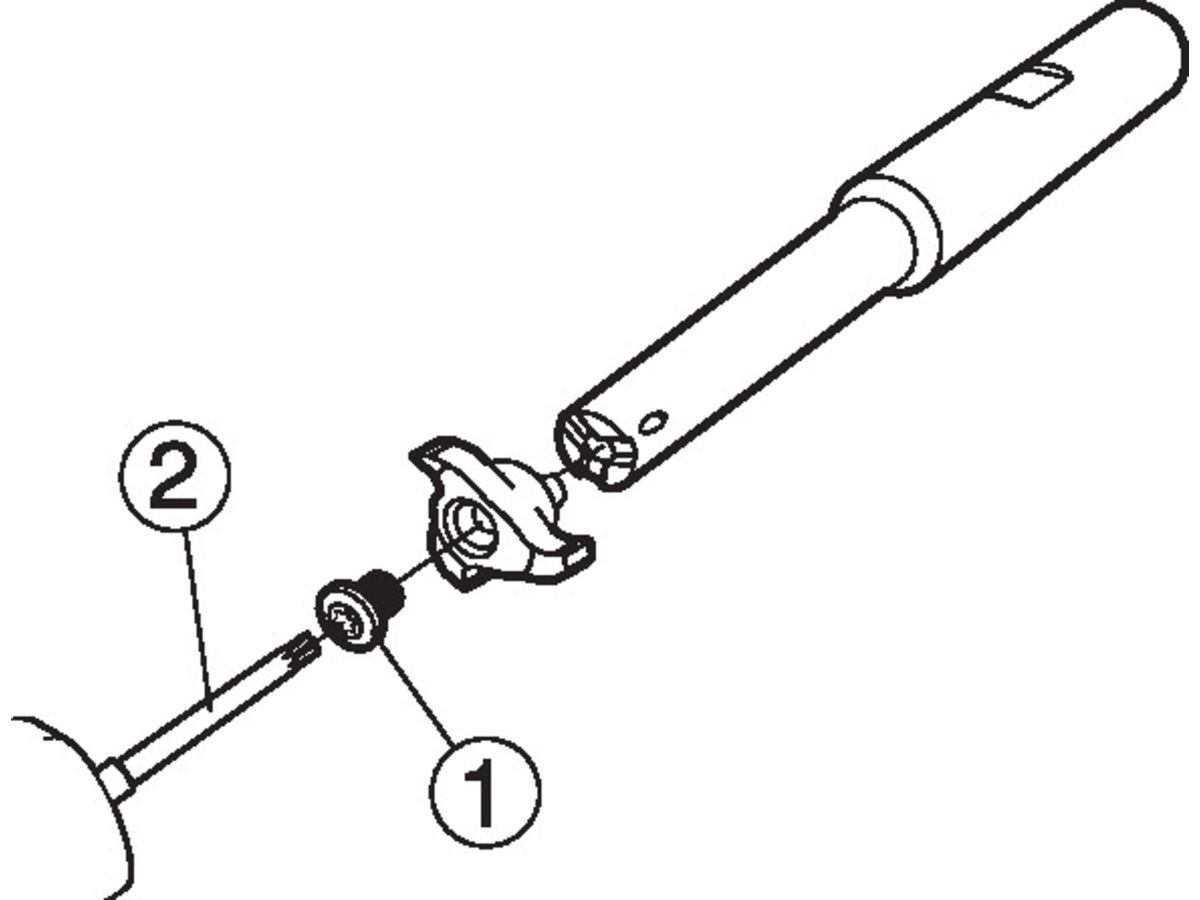 2

1