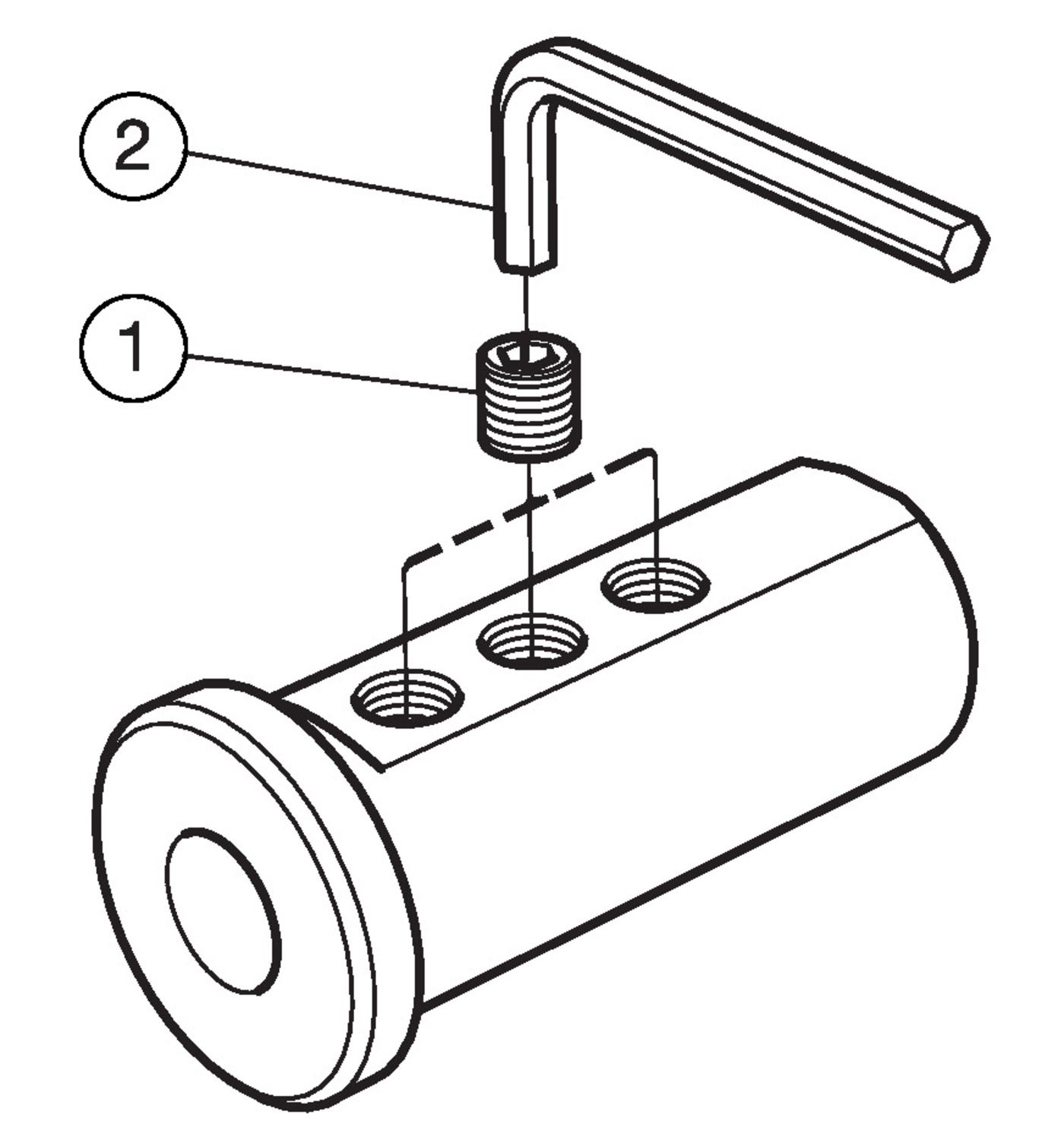 2

1