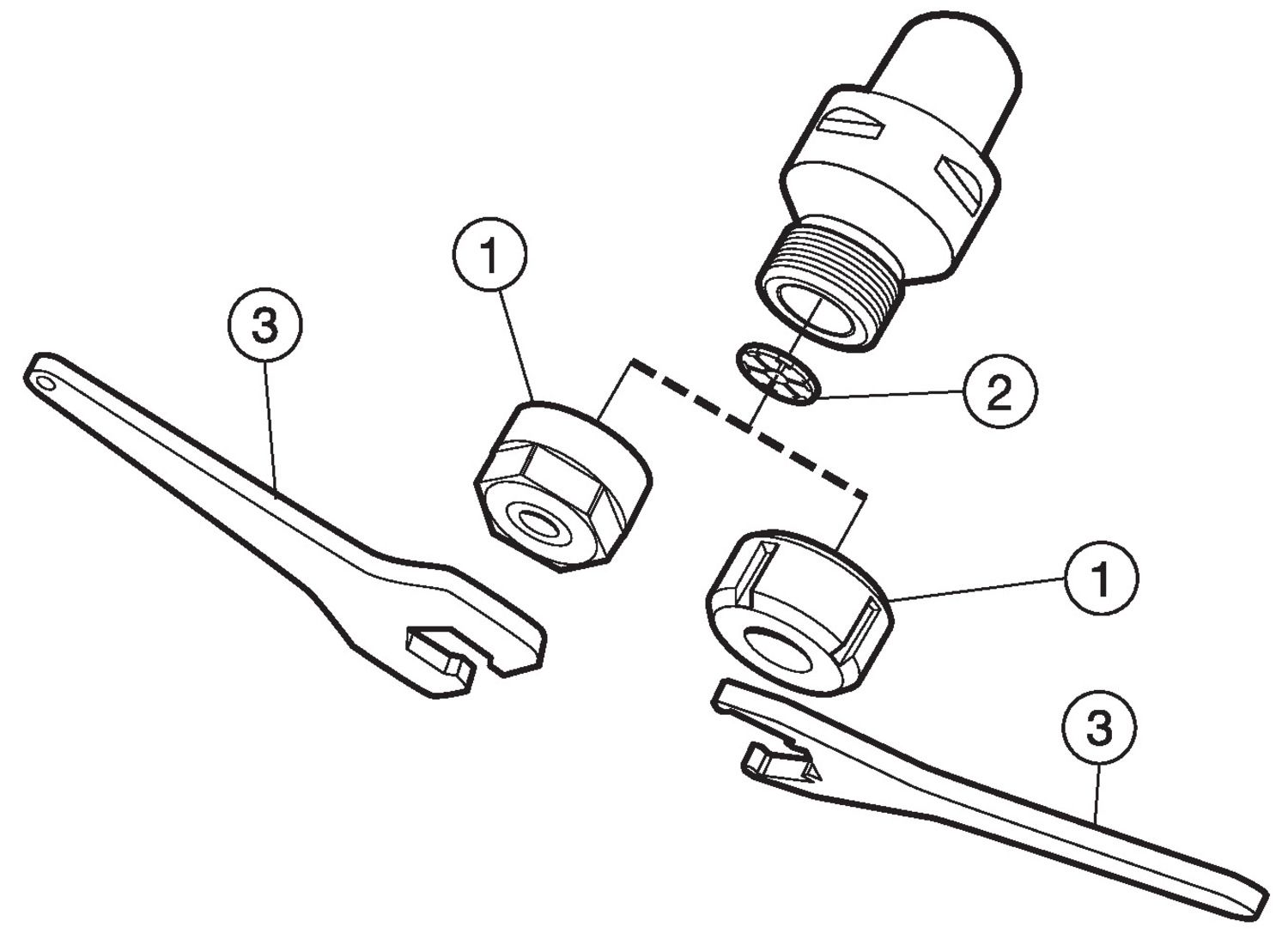 1
3
2
1
3