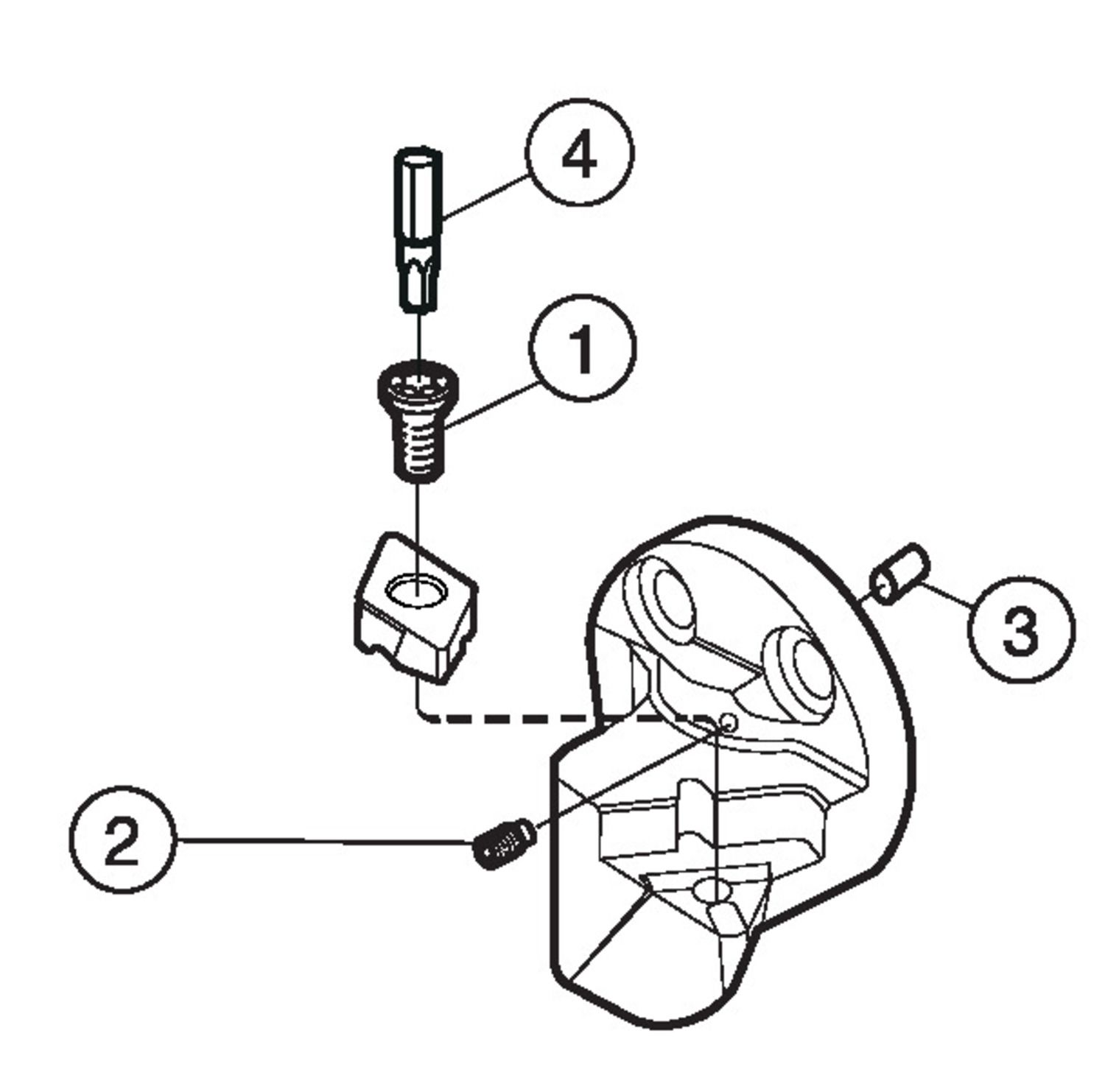 4
1
3
2