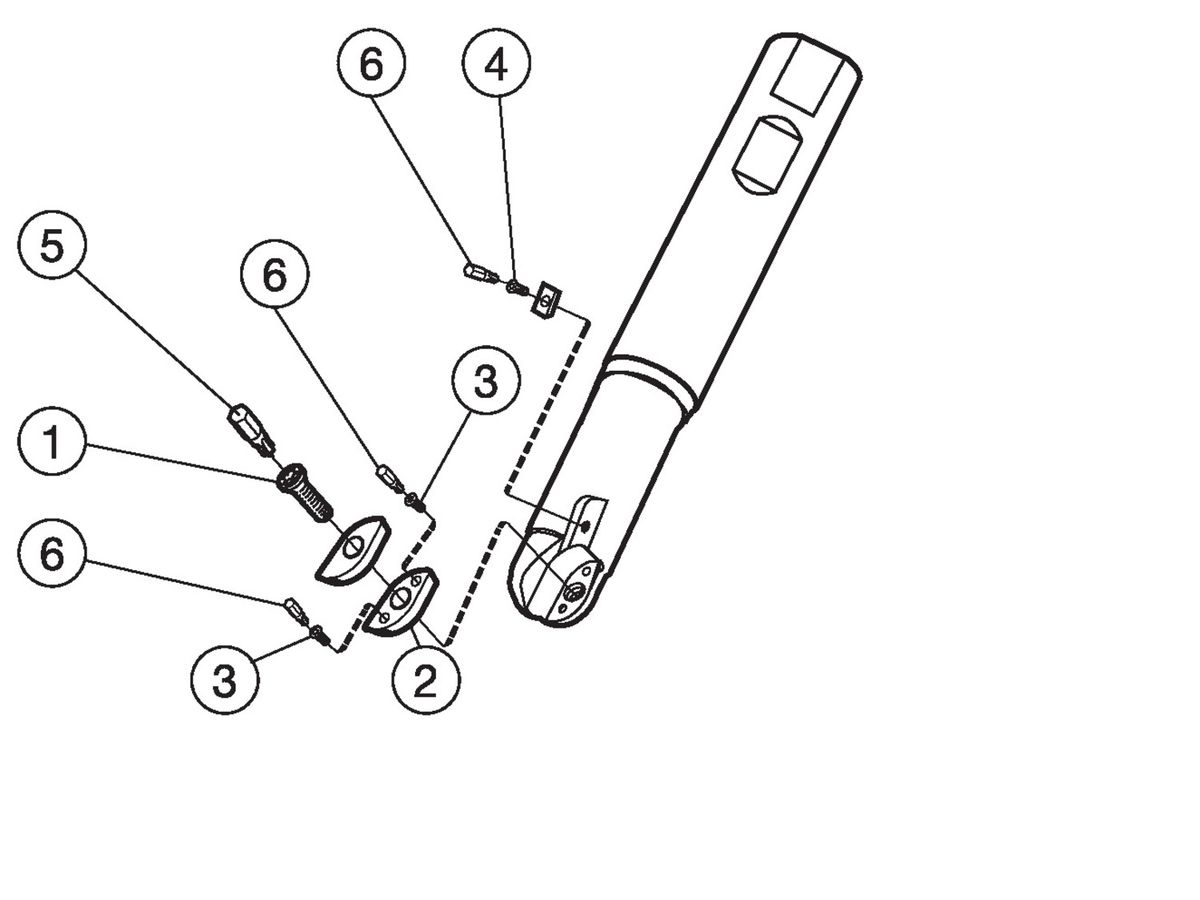 6
4
5
6
3
1
6
3
2