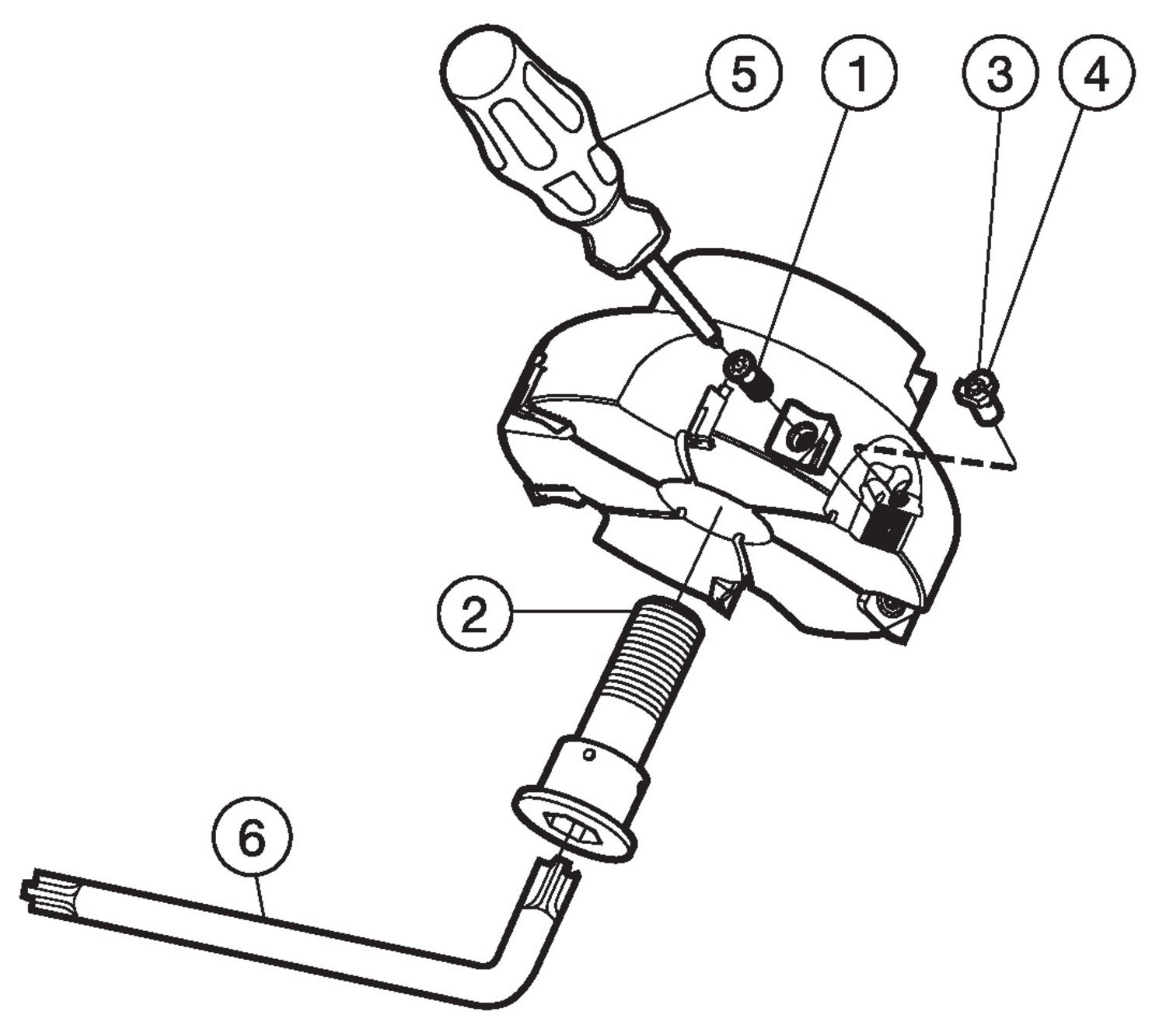 5
1
3
4
2
6