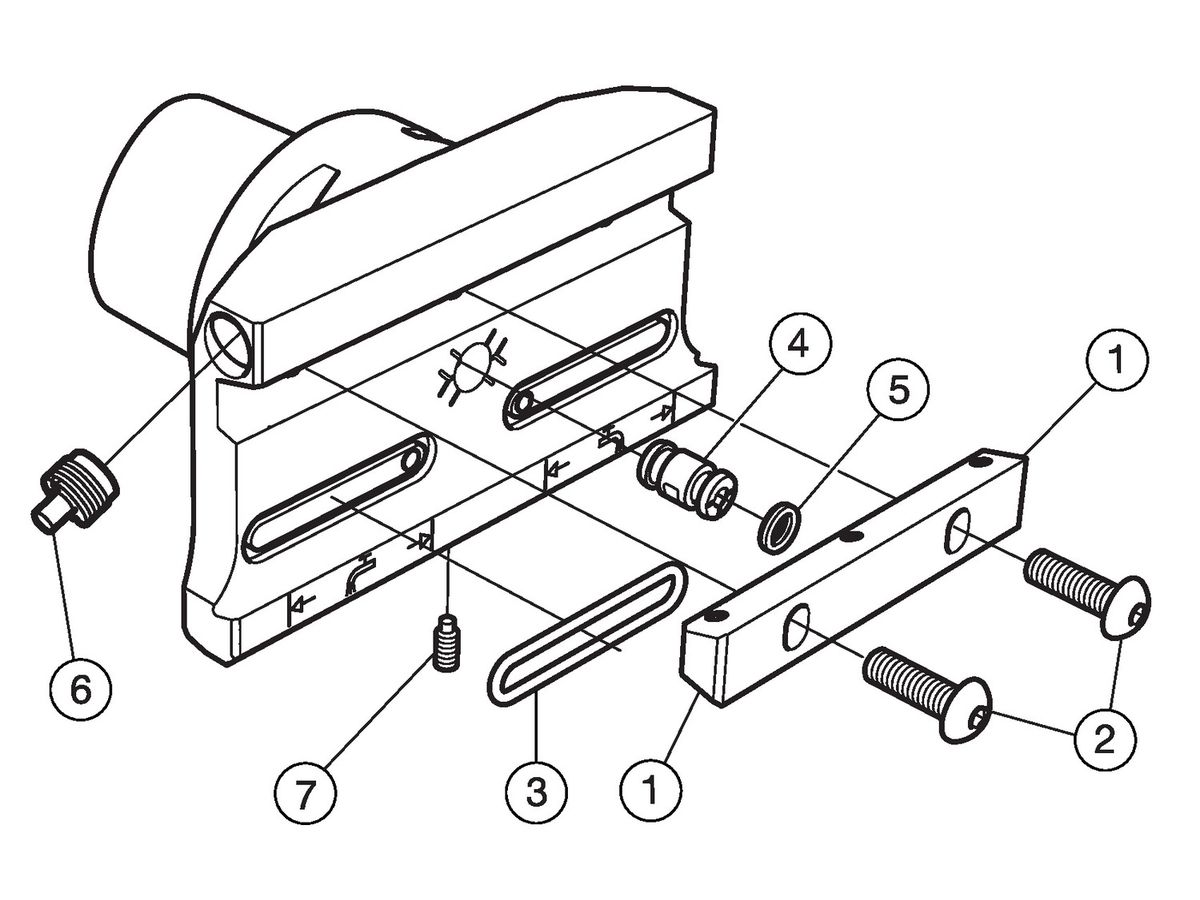 4
5
1
6
7
3
1
2