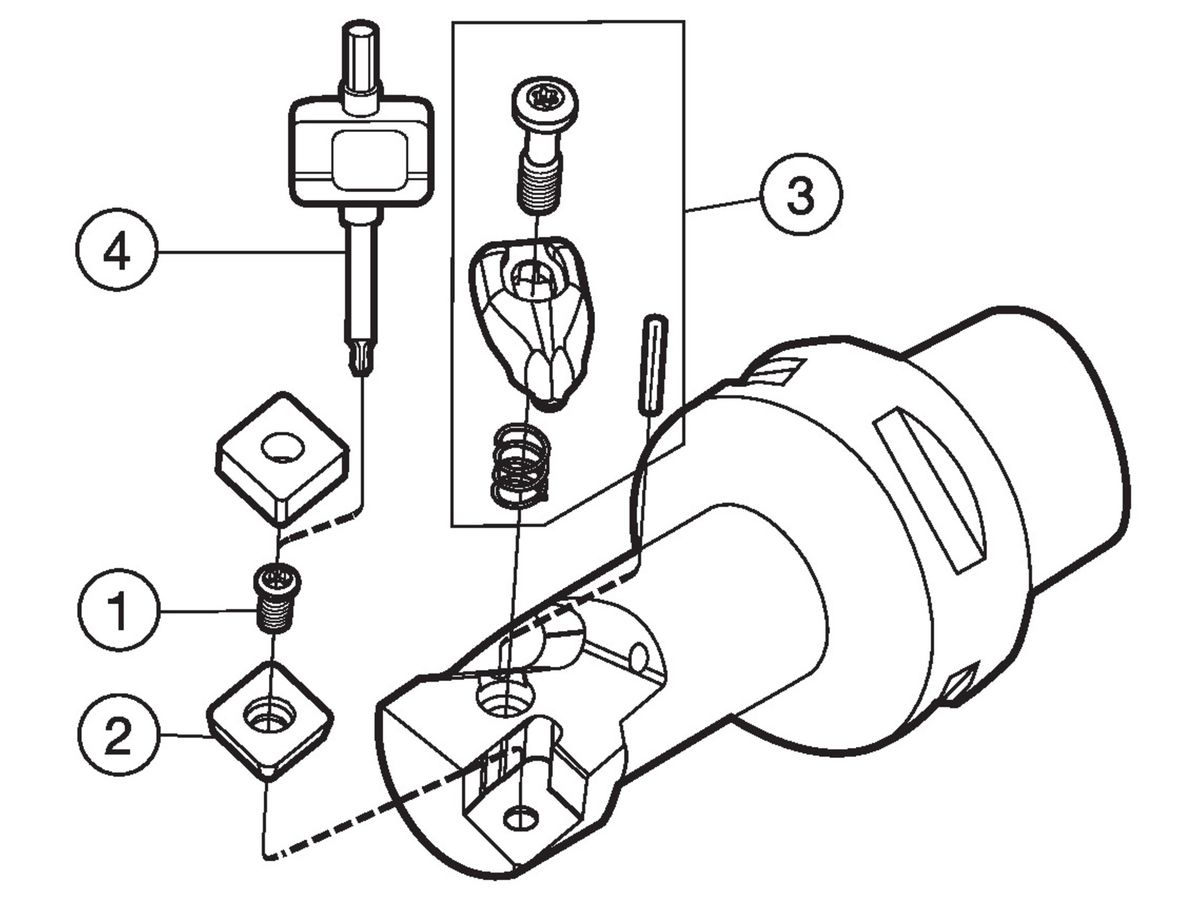 4
3
1
2