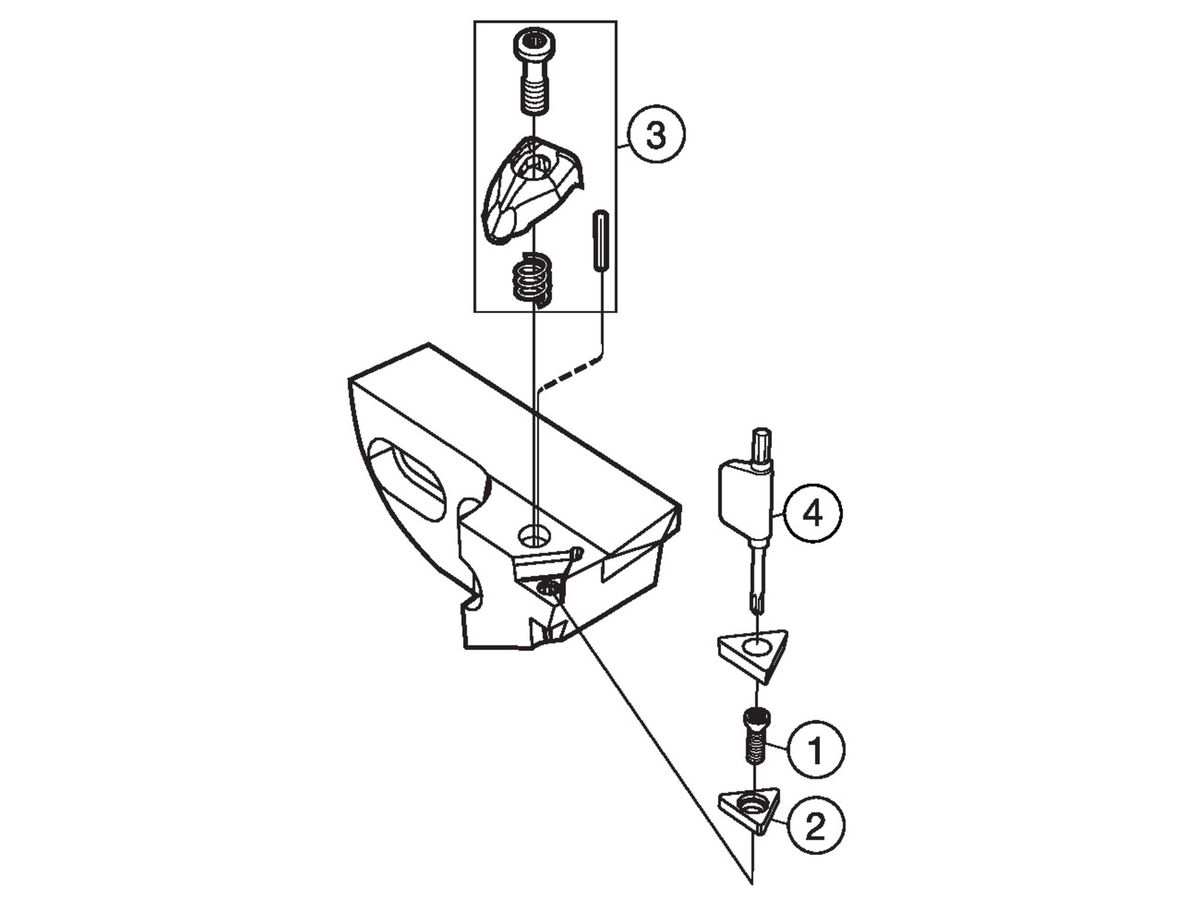 3

4

1

2