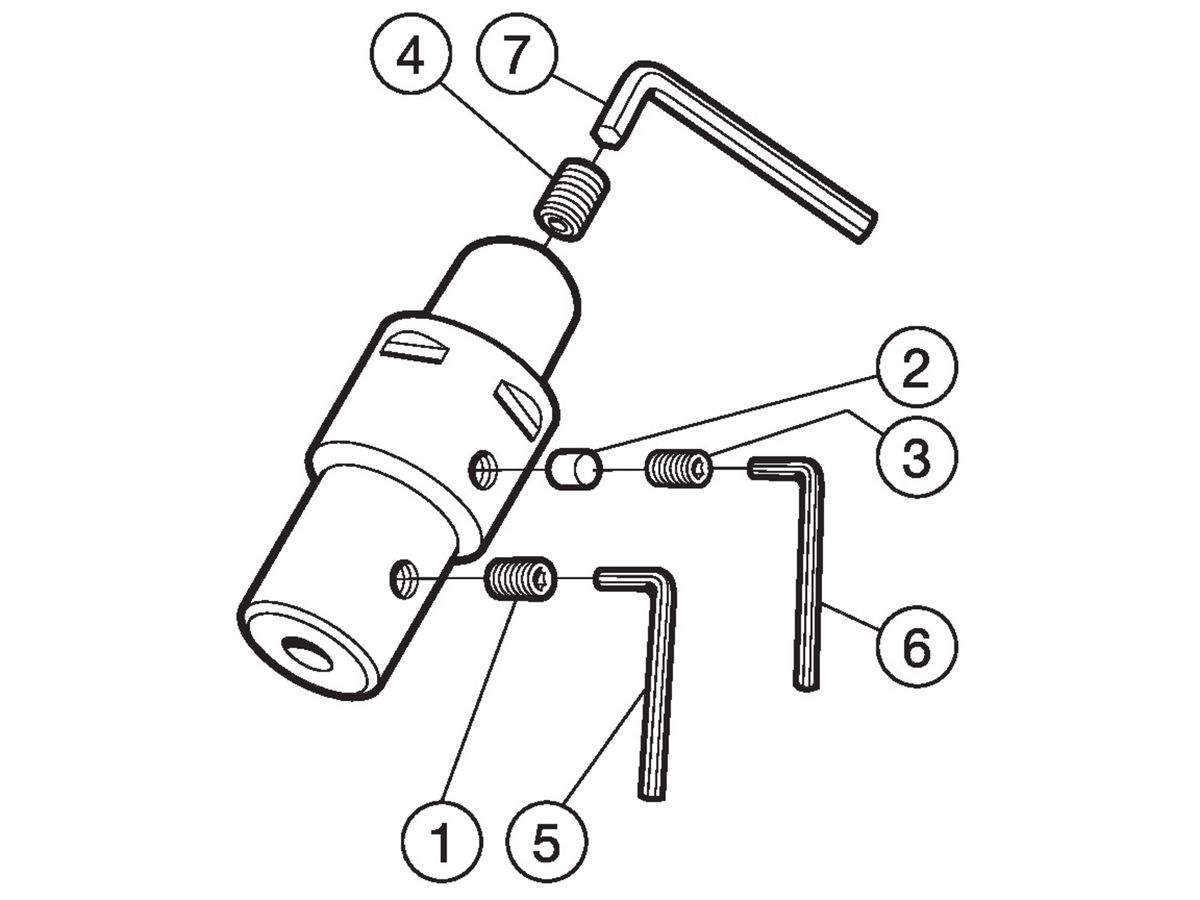 4
7
2
3
6
1
5