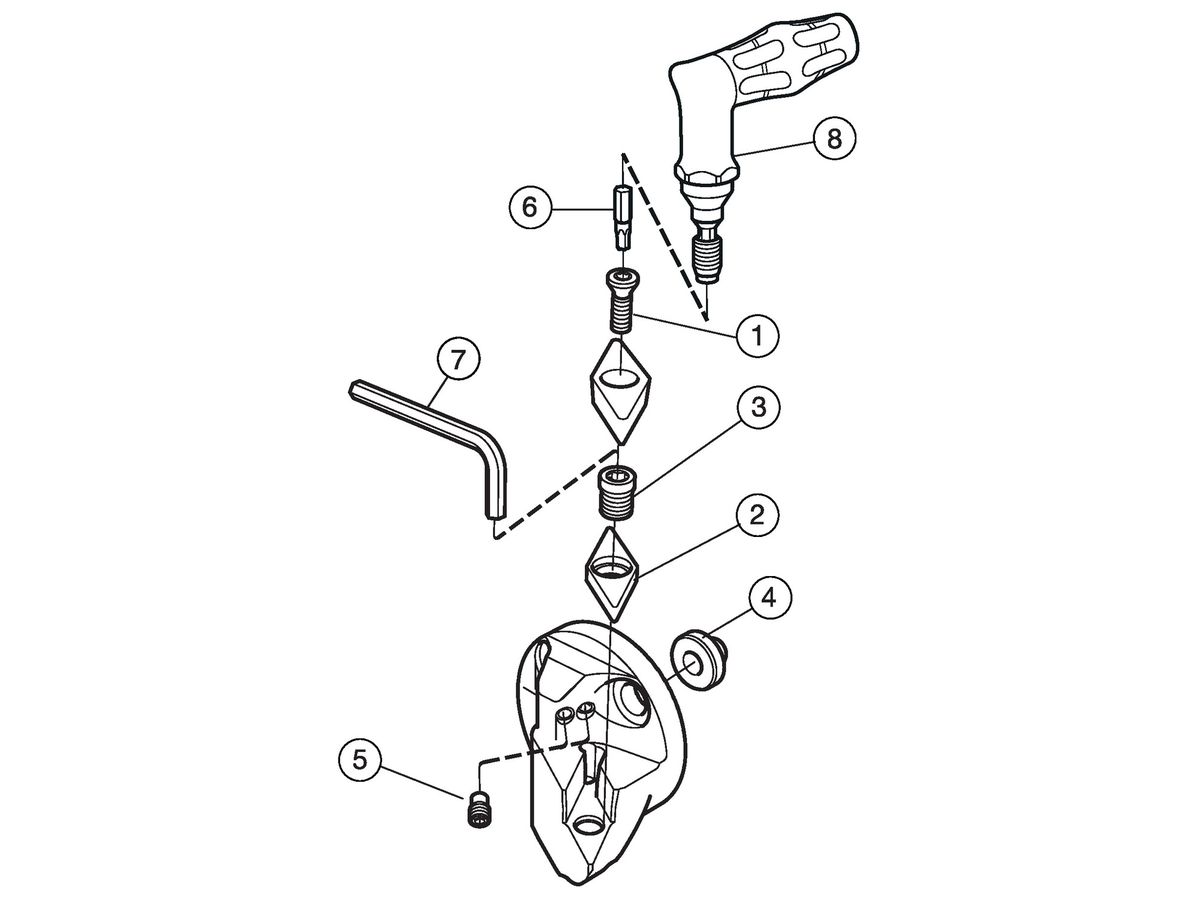 8
6
1
7
3
2
4
5